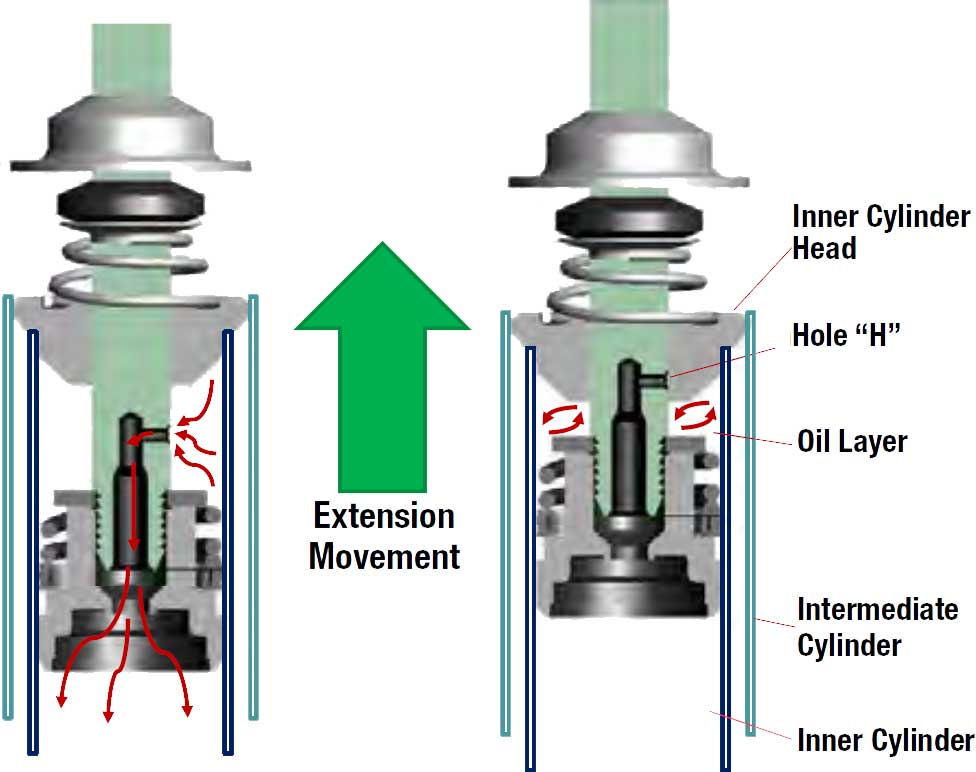 Extension Movement

Inner Cylinder Head

Hole “H”

Oil Layer

Intermediate Cylinder

Inner Cylinder